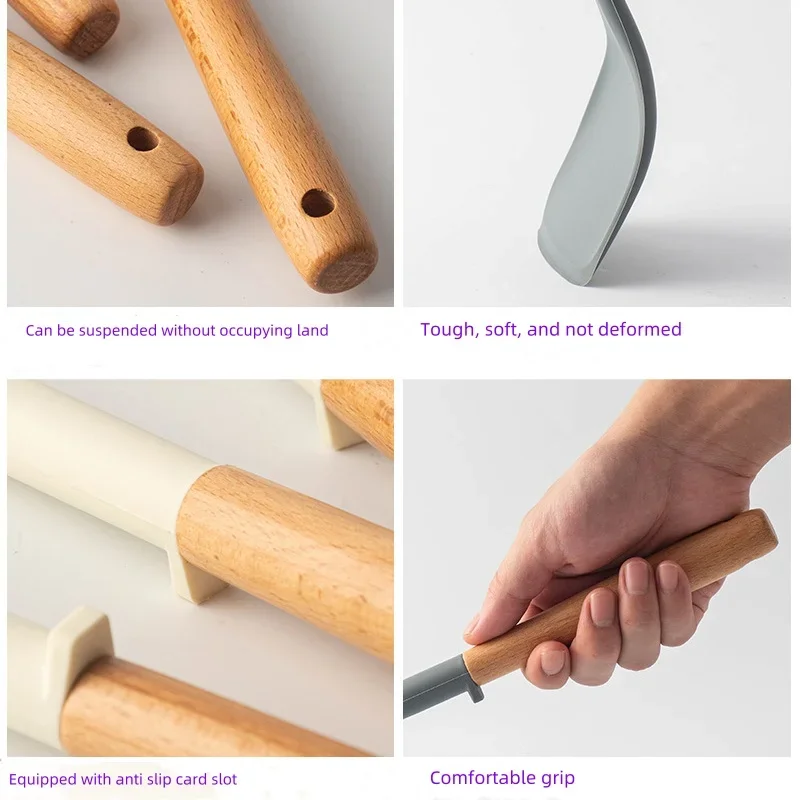 Can be suspended without occupying land

Tough, soft, and not deformed

Equipped with anti slip card slot

Comfortable grip